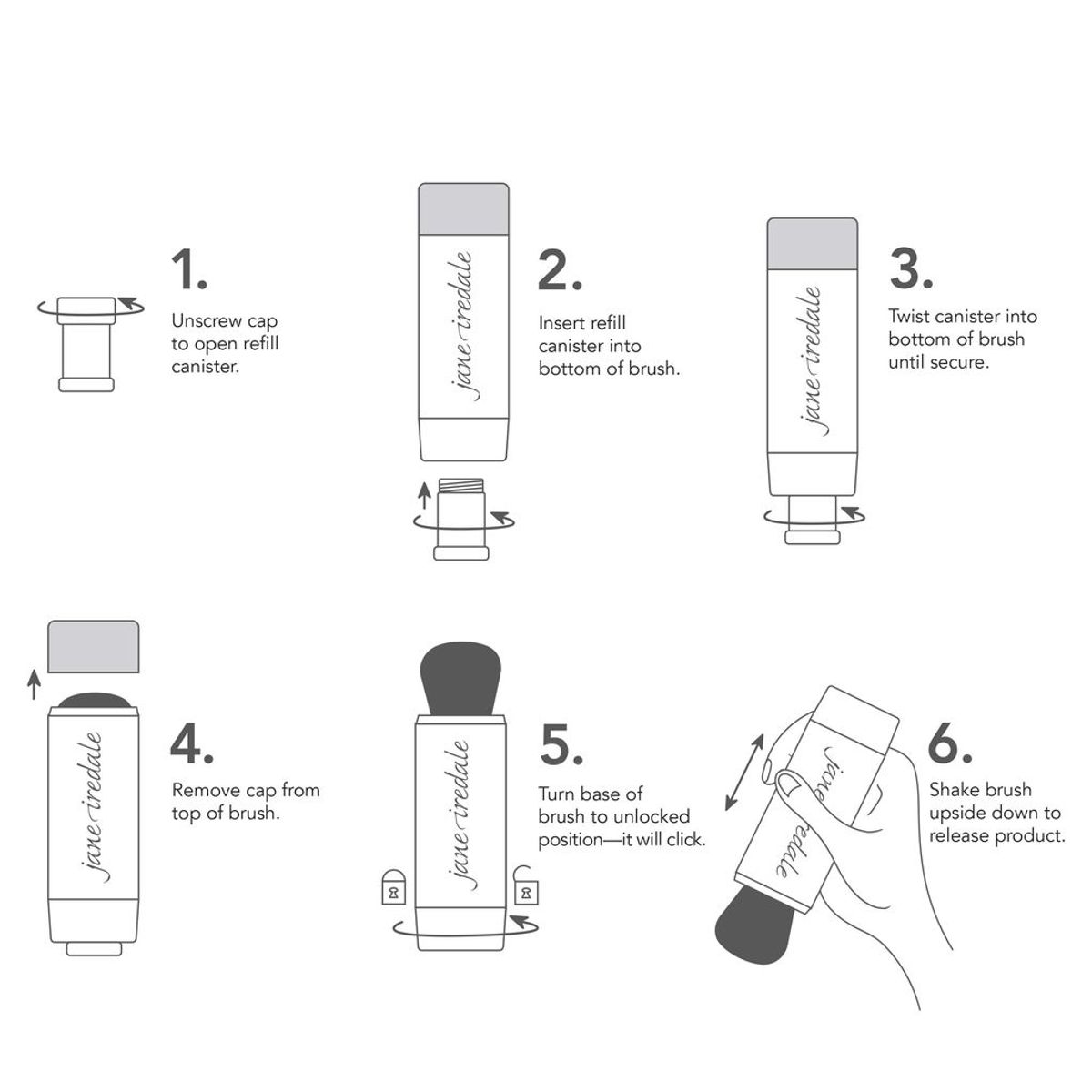 1.
Unscrew cap to open refill canister.

jane iredale

2.
Insert refill canister into bottom of brush.

jane iredale

3.
Twist canister into bottom of brush until secure.

jane iredale

4.
Remove cap from top of brush.

jane iredale

5.
Turn base of brush to unlocked position—it will click.

jane iredale

6.
Shake brush upside down to release product.